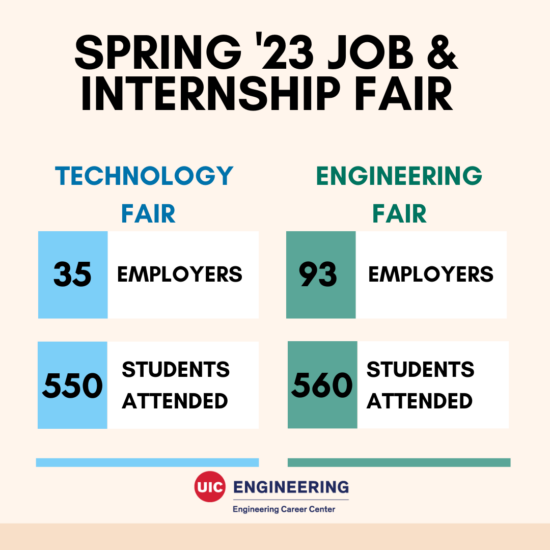 SPRING '23 JOB & INTERNSHIP FAIR

TECHNOLOGY FAIR

35 EMPLOYERS

550 STUDENTS ATTENDED

ENGINEERING FAIR

93 EMPLOYERS

560 STUDENTS ATTENDED

UIC ENGINEERING
Engineering Career Center